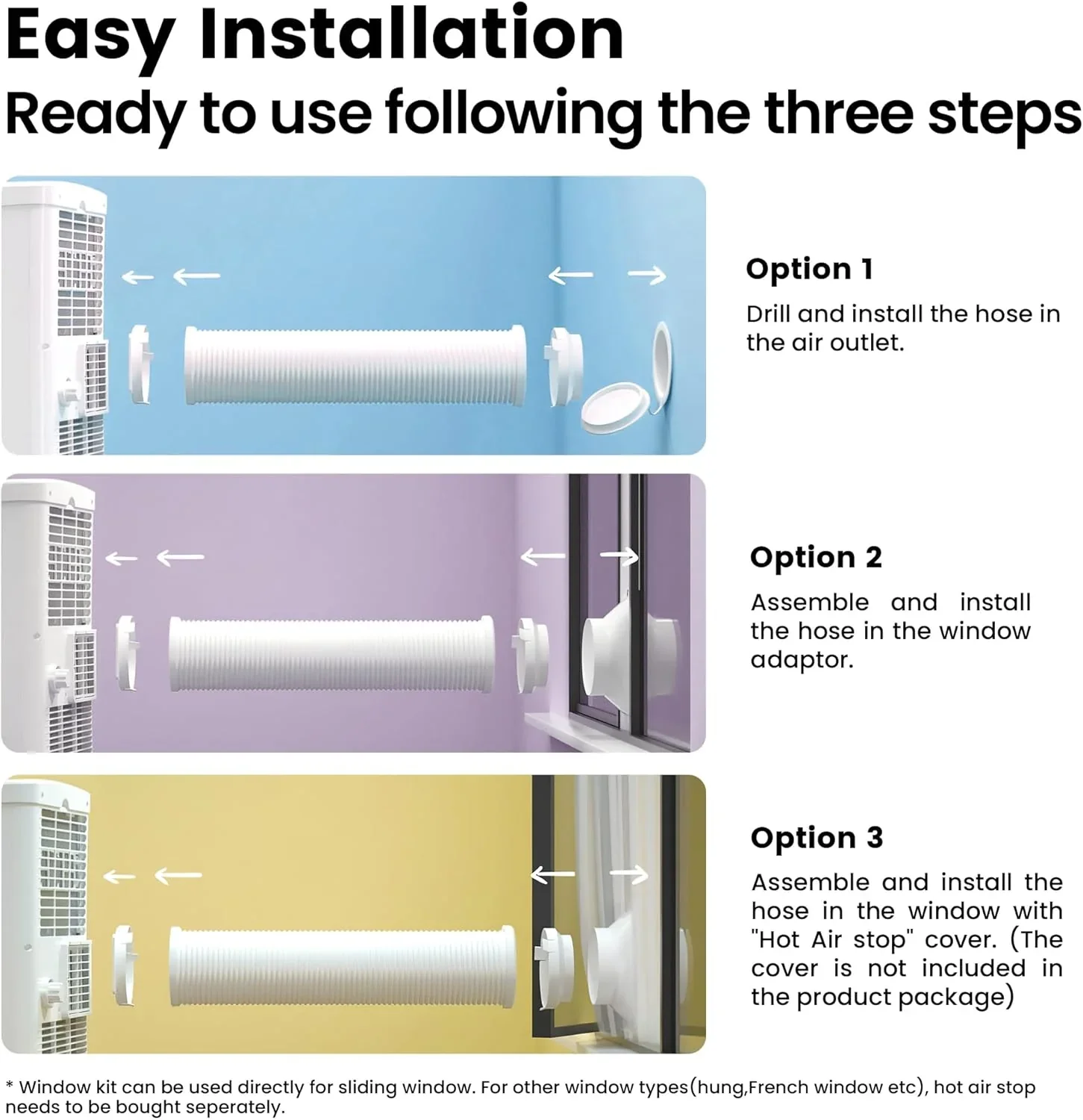 Easy Installation
Ready to use following the three steps

Option 1
Drill and install the hose in the air outlet.

Option 2
Assemble and install the hose in the window adaptor.

Option 3
Assemble and install the hose in the window with "Hot Air stop" cover. (The cover is not included in the product package)

* Window kit can be used directly for sliding window. For other window types(hung,French window etc), hot air stop needs to be bought seperately.