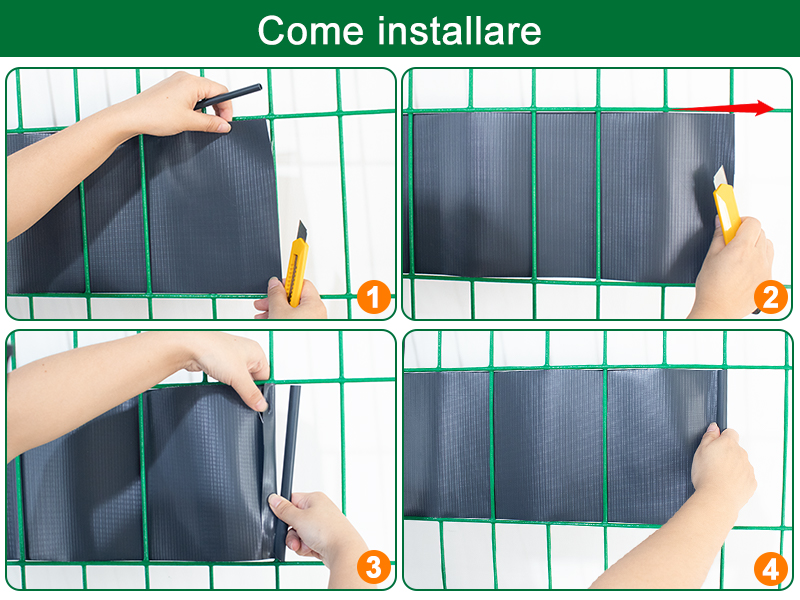 Come installare

1

2

3

4