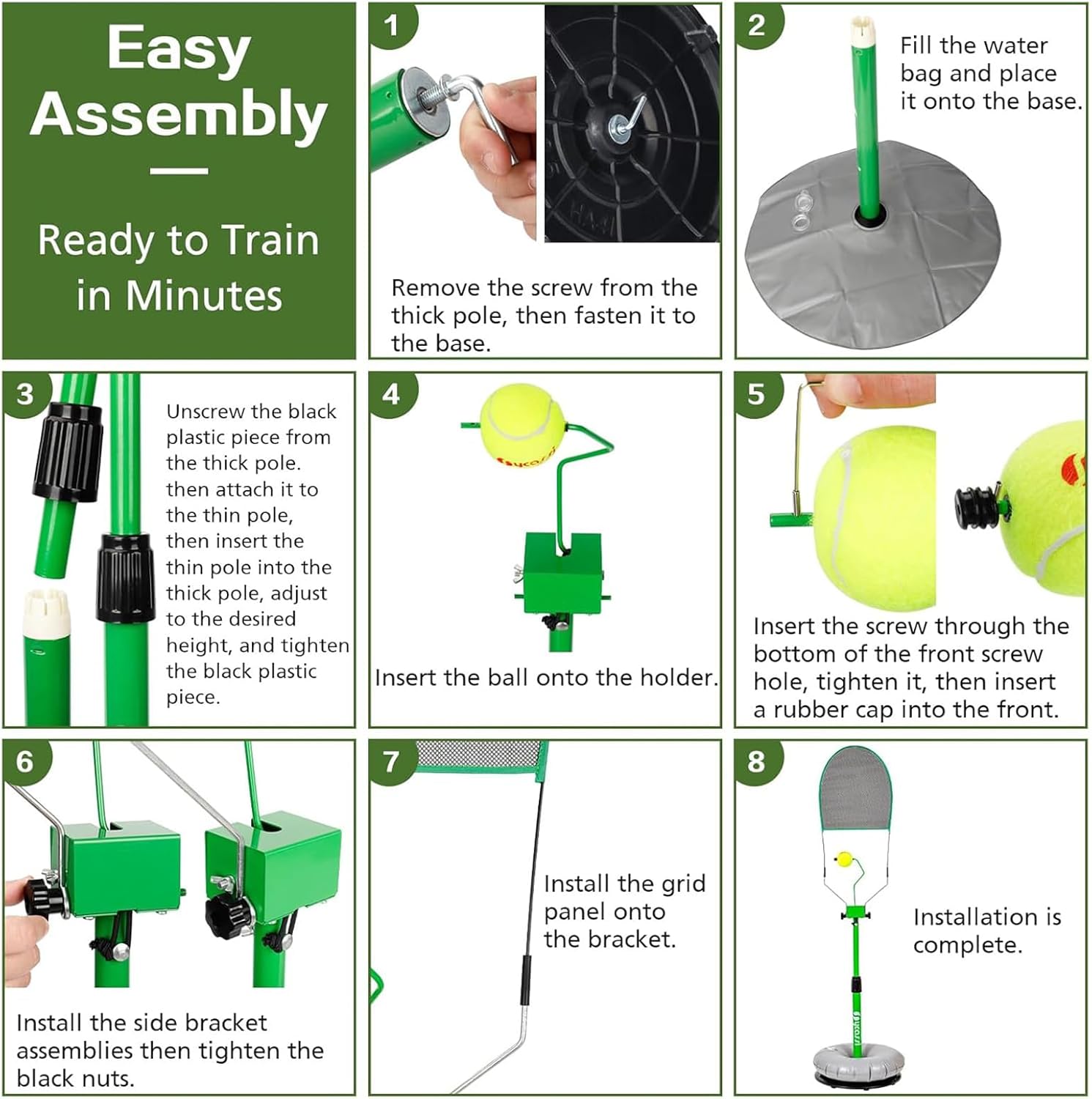 Easy Assembly

Ready to Train in Minutes

1

Remove the screw from the thick pole, then fasten it to the base.

2

Fill the water bag and place it onto the base.

3

Unscrew the black plastic piece from the thick pole. then attach it to the thin pole, then insert the thin pole into the thick pole, adjust to the desired height, and tighten the black plastic piece.

4

Insert the ball onto the holder.

5

Insert the screw through the bottom of the front screw hole, tighten it, then insert a rubber cap into the front.

6

Install the side bracket assemblies then tighten the black nuts.

7

Install the grid panel onto the bracket.

8

Installation is complete.