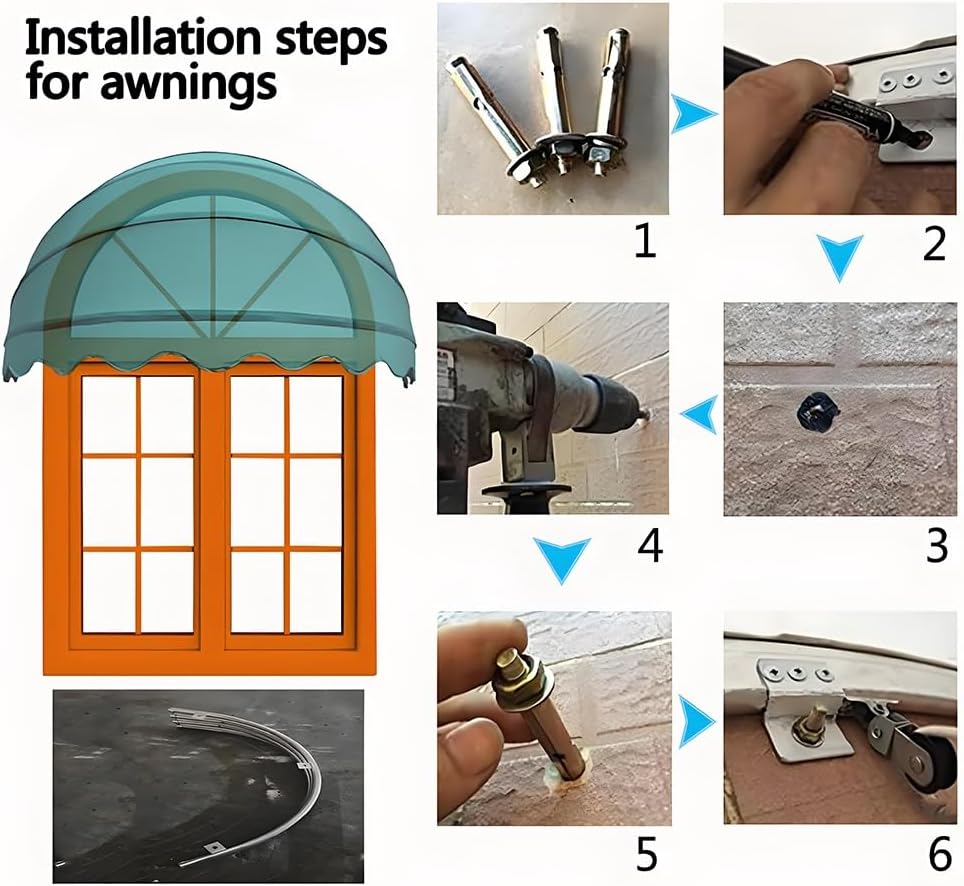 Installation steps for awnings

1

2

4

3

5

6