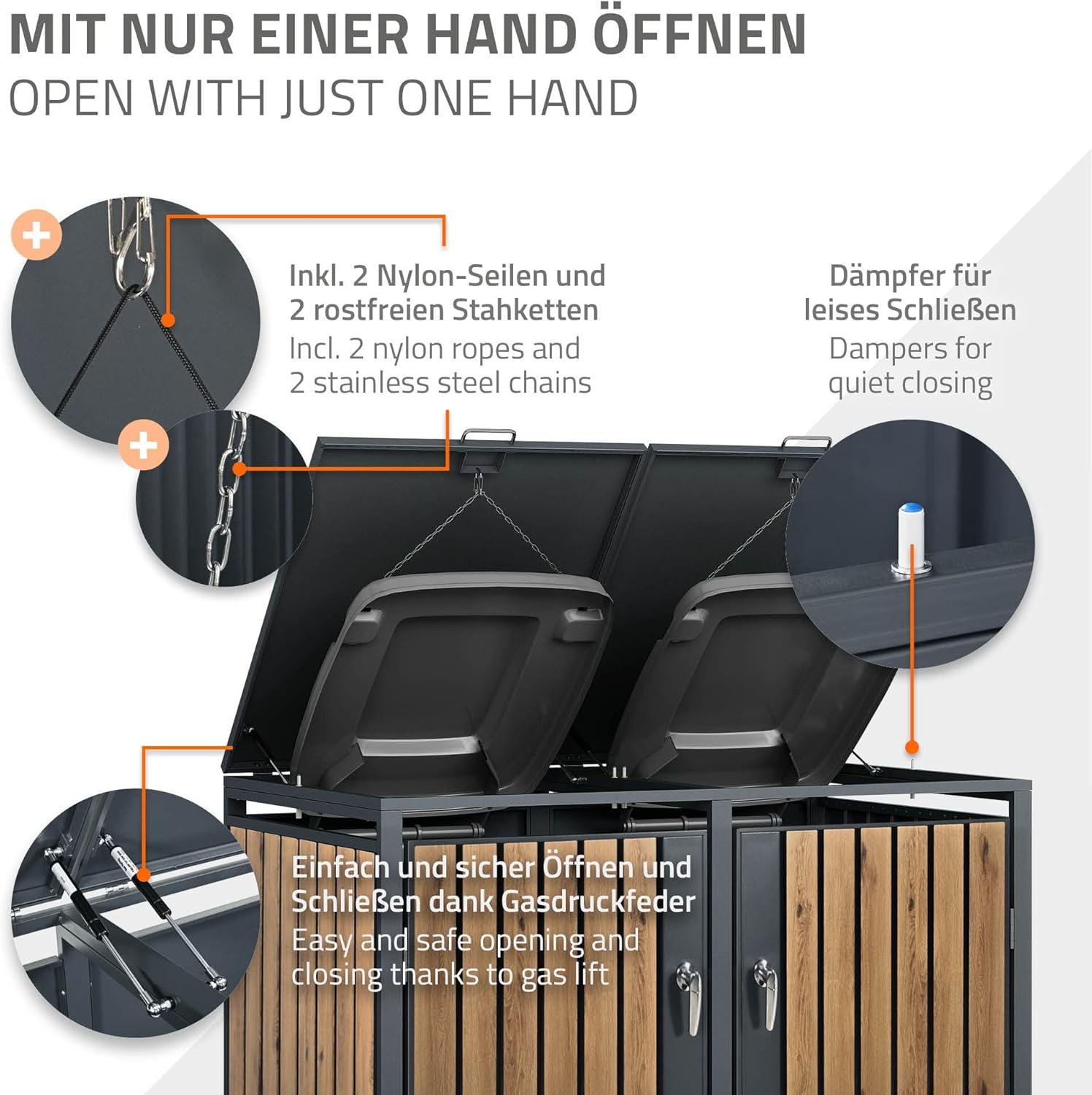 MIT NUR EINER HAND ÖFFNEN
OPEN WITH JUST ONE HAND

Inkl. 2 Nylon-Seilen und 2 rostfreien Stahketten
Incl. 2 nylon ropes and 2 stainless steel chains

Dämpfer für leises Schließen
Dampers for quiet closing

Einfach und sicher Öffnen und Schließen dank Gasdruckfeder
Easy and safe opening and closing thanks to gas lift