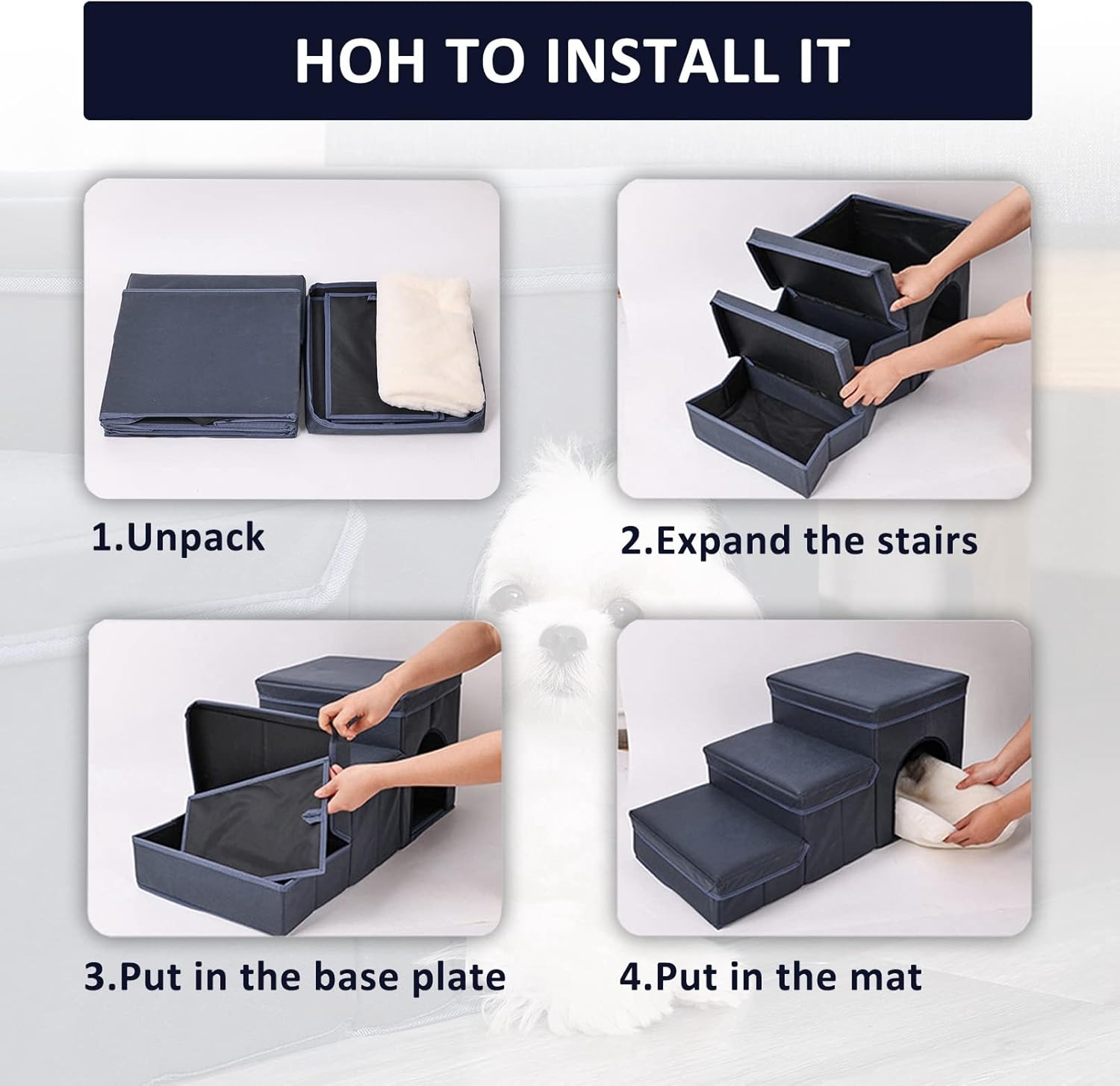 HOH TO INSTALL IT

1.Unpack

2.Expand the stairs

3.Put in the base plate

4.Put in the mat