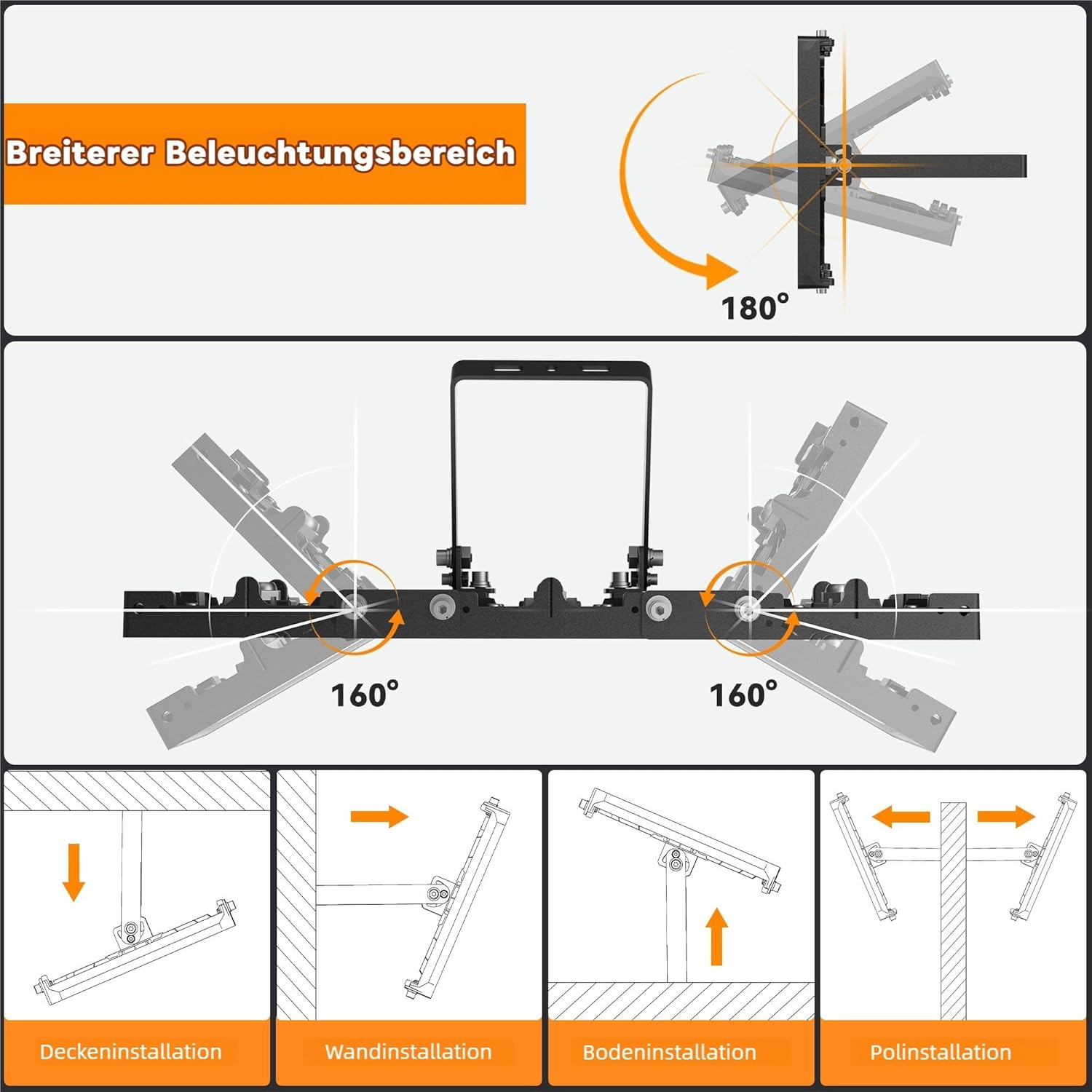 Breiterer Beleuchtungsbereich

180°

160°

160°

Deckeninstallation

Wandinstallation

Bodeninstallation

Polinstallation