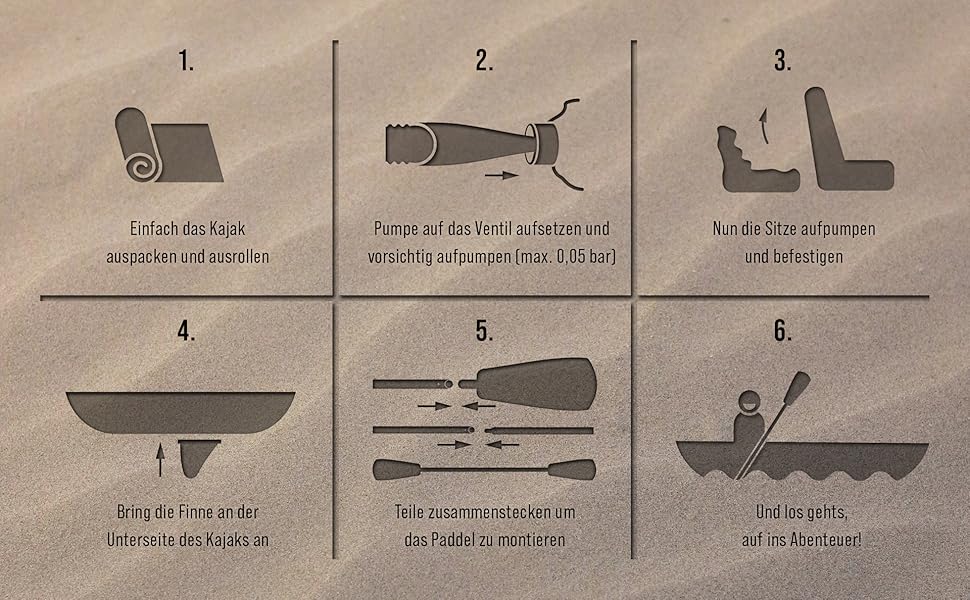 1.

Einfach das Kajak auspacken und ausrollen

2.

Pumpe auf das Ventil aufsetzen und vorsichtig aufpumpen (max. 0,05 bar)

3.

Nun die Sitze aufpumpen und befestigen

4.

Bring die Finne an der Unterseite des Kajaks an

5.

Teile zusammenstecken um das Paddel zu montieren

6.

Und los gehts, auf ins Abenteuer!