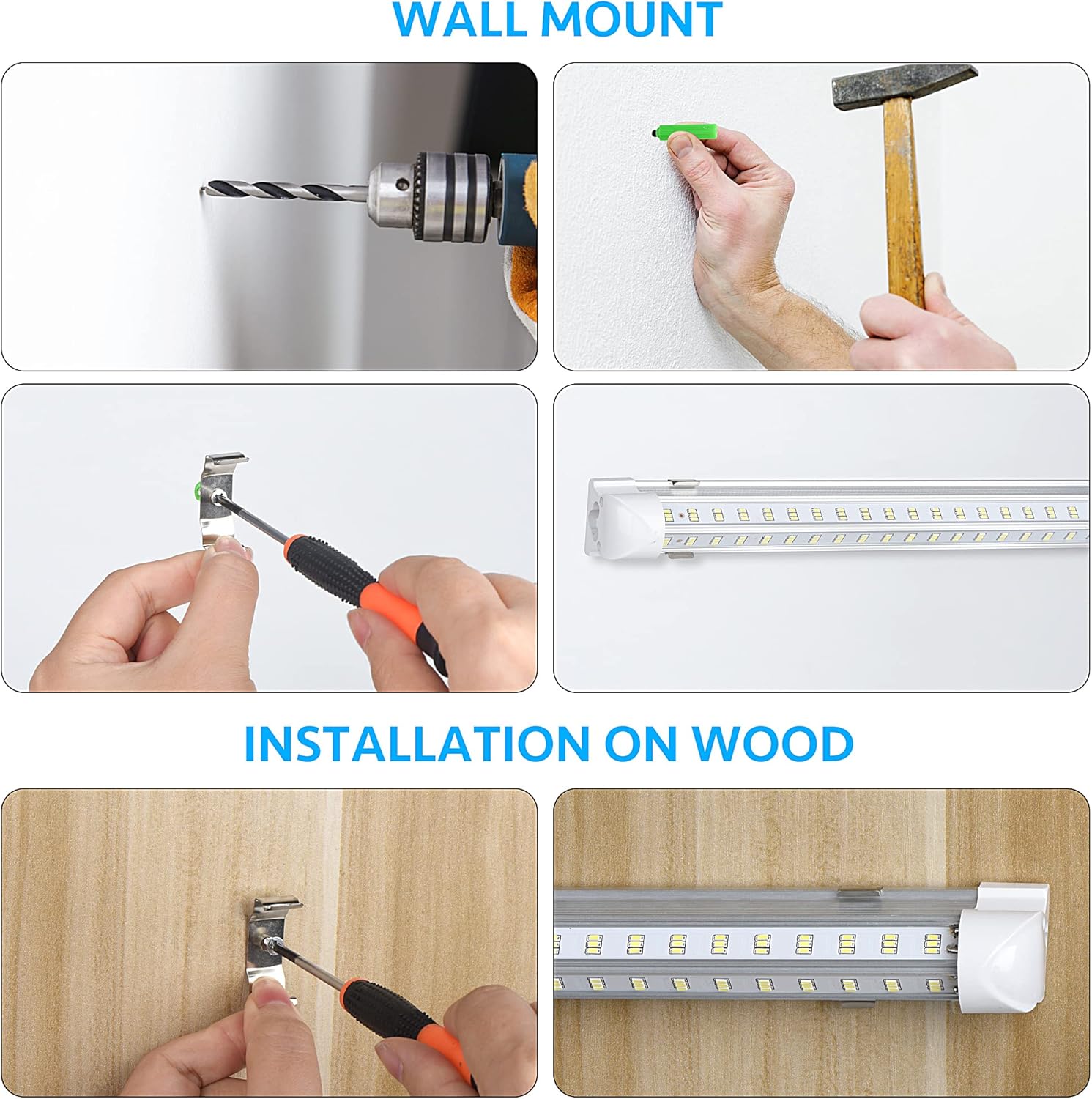 WALL MOUNT

INSTALLATION ON WOOD