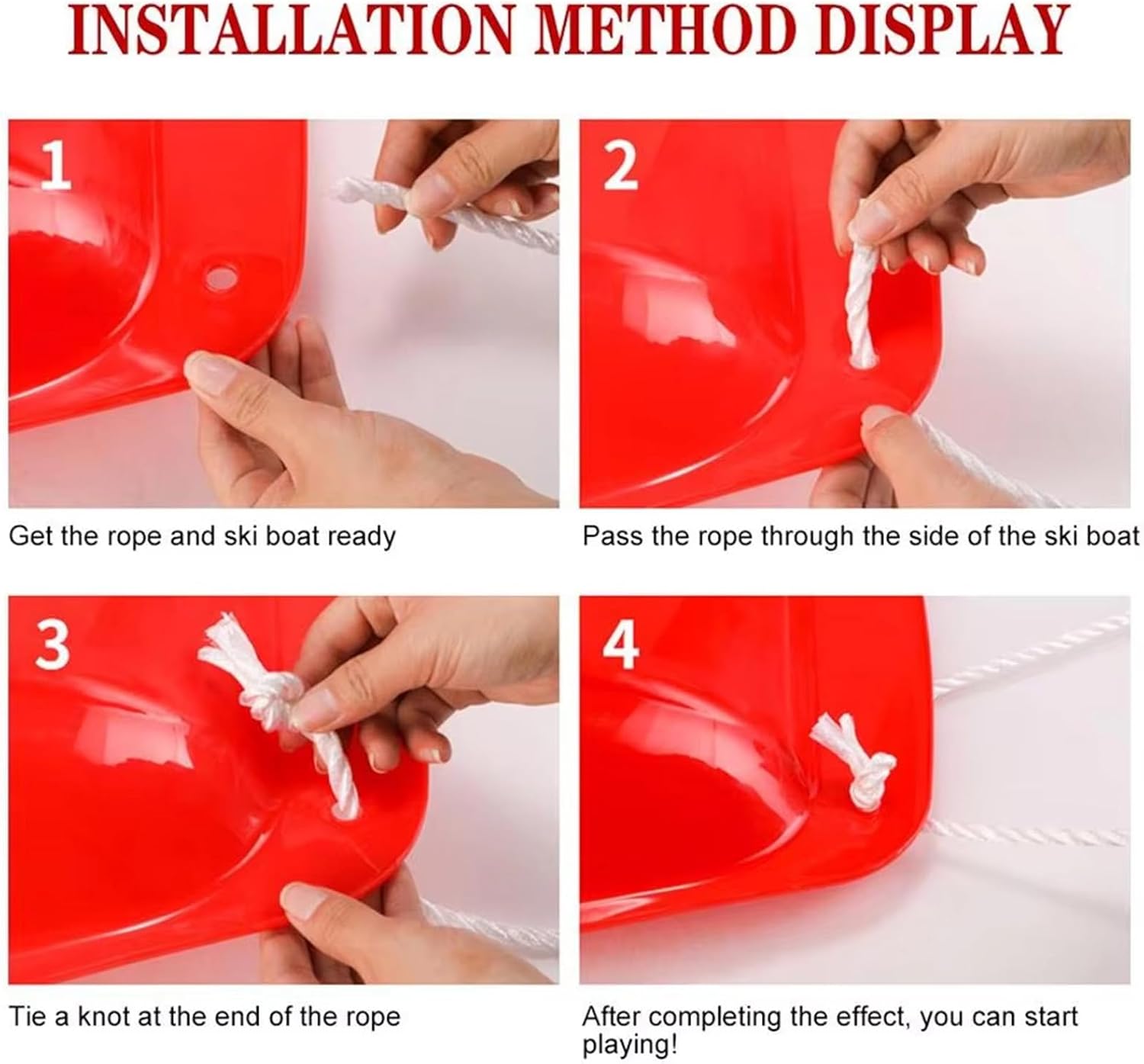 INSTALLATION METHOD DISPLAY

1

Get the rope and ski boat ready

2

Pass the rope through the side of the ski boat

3

Tie a knot at the end of the rope

4

After completing the effect, you can start playing!