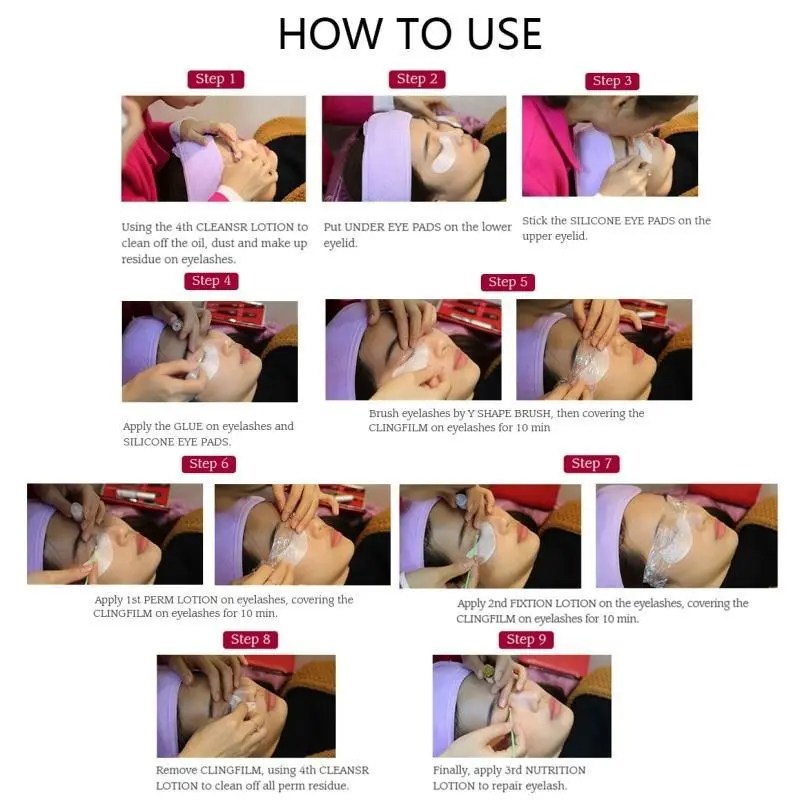 HOW TO USE

Step 1

Using the 4th CLEANSR LOTION to clean off the oil, dust and make up residue on eyelashes.

Step 2

Put UNDER EYE PADS on the lower eyelid.

Step 3

Stick the SILICONE EYE PADS on the upper eyelid.

Step 4

Apply the GLUE on eyelashes and SILICONE EYE PADS.

Step 5

Brush eyelashes by Y SHAPE BRUSH, then covering the CLINGFILM on eyelashes for 10 min

Step 6

Apply 1st PERM LOTION on eyelashes, covering the CLINGFILM on eyelashes for 10 min.

Step 7

Apply 2nd FIXTION LOTION on the eyelashes, covering the CLINGFILM on eyelashes for 10 min.

Step 8

Remove CLINGFILM, using 4th CLEANSR LOTION to clean off all perm residue.

Step 9

Finally, apply 3rd NUTRITION LOTION to repair eyelash.