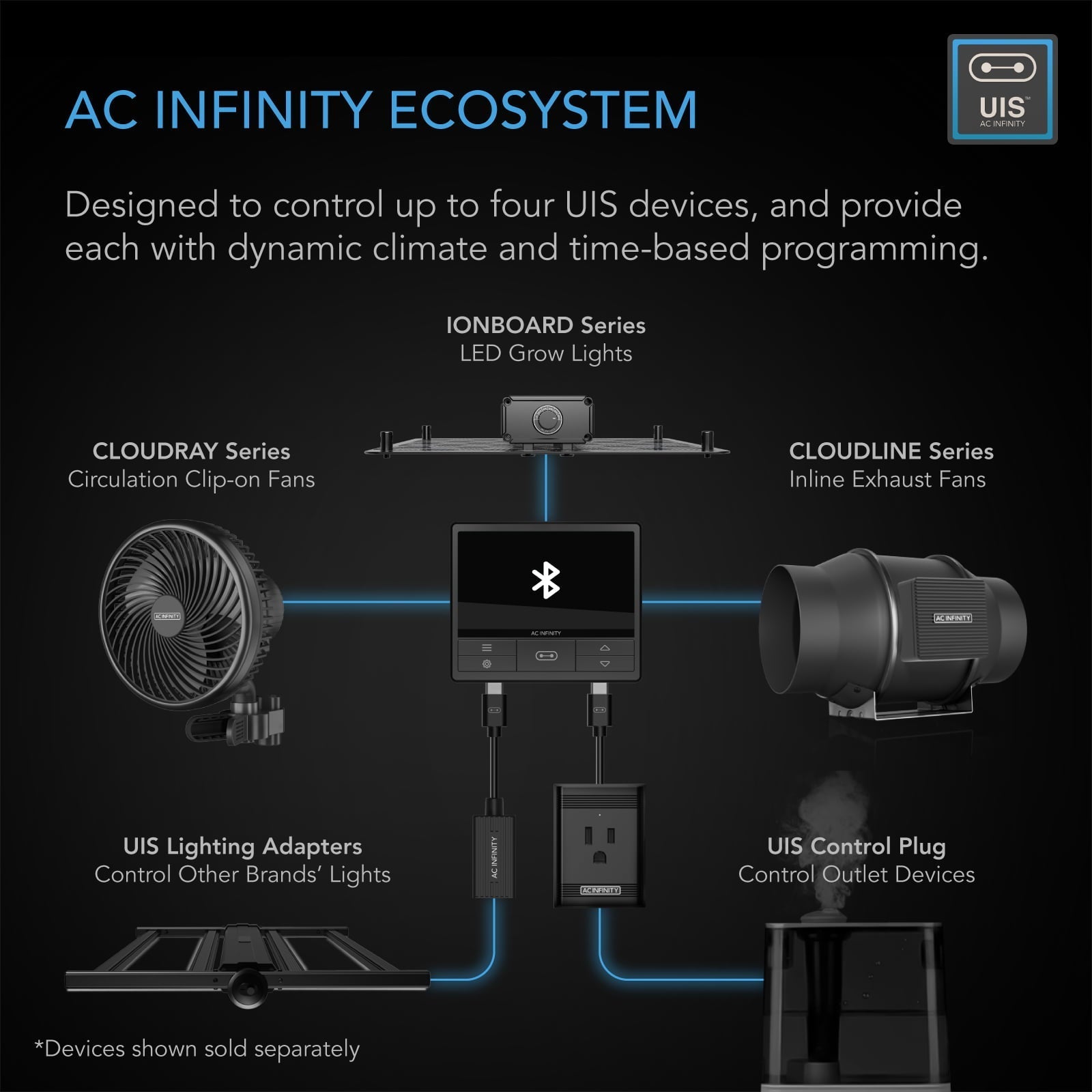 AC INFINITY ECOSYSTEM

UIS™
AC INFINITY

Designed to control up to four UIS devices, and provide each with dynamic climate and time-based programming.

IONBOARD Series
LED Grow Lights

CLOUDRAY Series
Circulation Clip-on Fans

CLOUDLINE Series
Inline Exhaust Fans

AC INFINITY

AC INFINITY

AC INFINITY

UIS Lighting Adapters
Control Other Brands' Lights

AC INFINITY

AC INFINITY

UIS Control Plug
Control Outlet Devices

*Devices shown sold separately