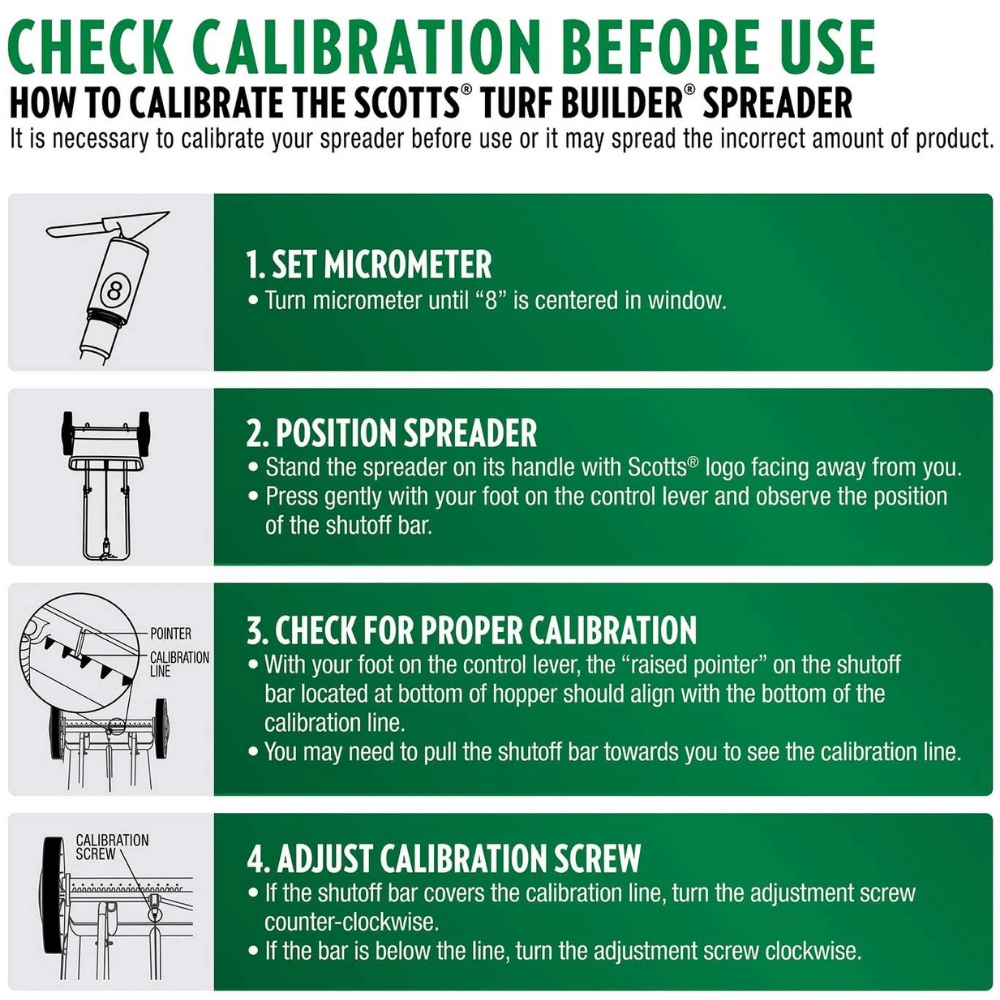 CHECK CALIBRATION BEFORE USE
HOW TO CALIBRATE THE SCOTTS® TURF BUILDER® SPREADER
It is necessary to calibrate your spreader before use or it may spread the incorrect amount of product.

8

1. SET MICROMETER
• Turn micrometer until "8" is centered in window.

2. POSITION SPREADER
• Stand the spreader on its handle with Scotts® logo facing away from you.
• Press gently with your foot on the control lever and observe the position of the shutoff bar.

POINTER
CALIBRATION LINE

3. CHECK FOR PROPER CALIBRATION
• With your foot on the control lever, the "raised pointer" on the shutoff bar located at bottom of hopper should align with the bottom of the calibration line.
• You may need to pull the shutoff bar towards you to see the calibration line.

CALIBRATION SCREW

4. ADJUST CALIBRATION SCREW
• If the shutoff bar covers the calibration line, turn the adjustment screw counter-clockwise.
• If the bar is below the line, turn the adjustment screw clockwise.