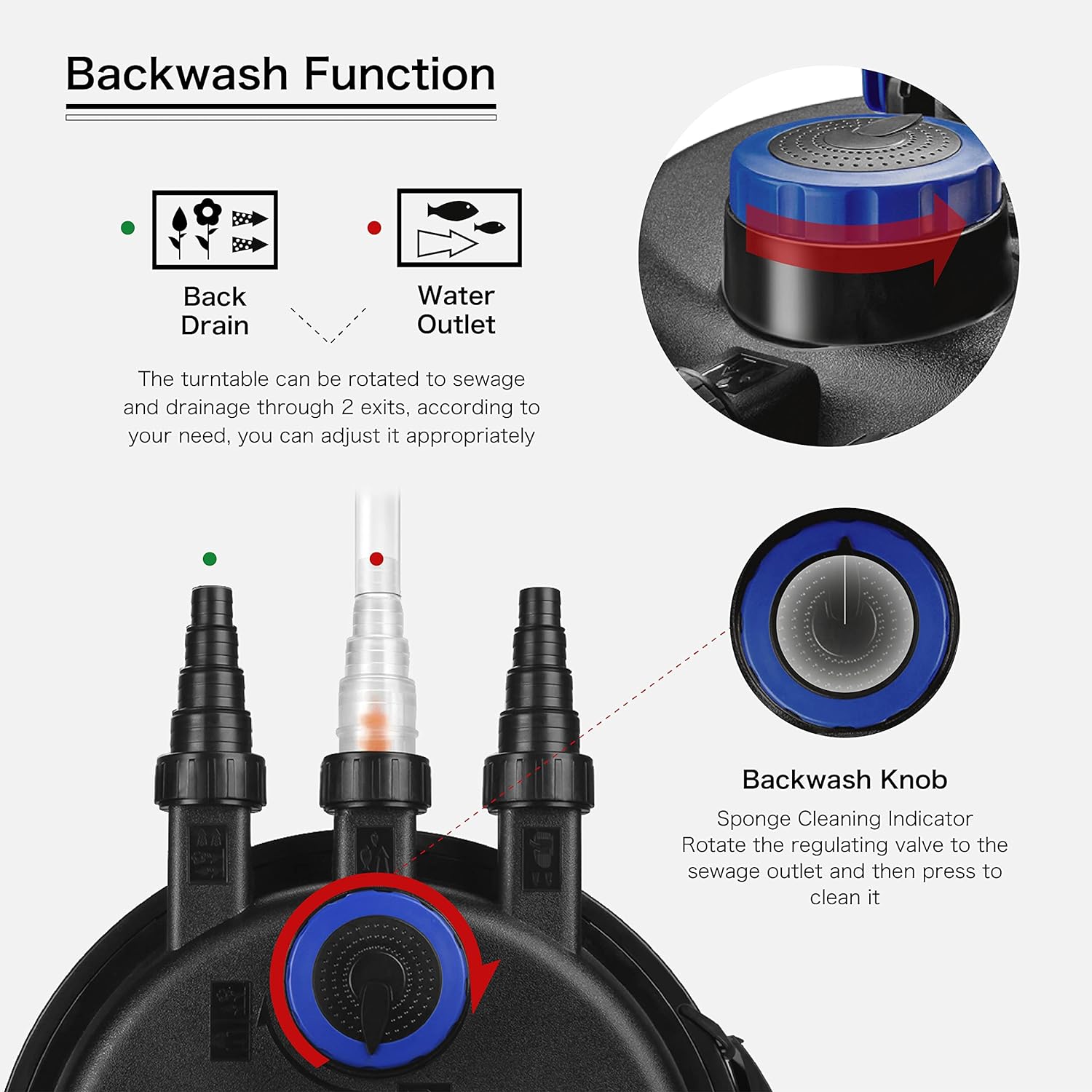 Backwash Function

Back Drain

Water Outlet

The turntable can be rotated to sewage and drainage through 2 exits, according to your need, you can adjust it appropriately

Backwash Knob

Sponge Cleaning Indicator
Rotate the regulating valve to the sewage outlet and then press to clean it