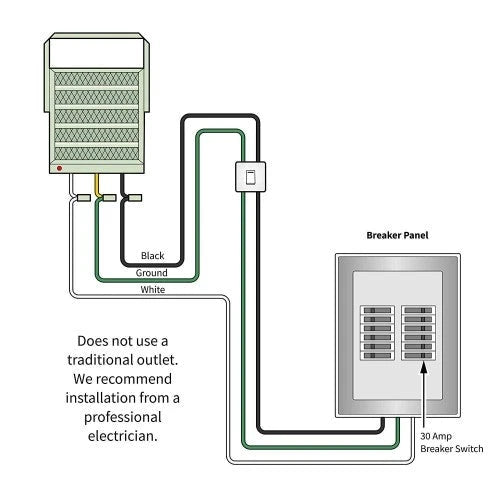 Breaker Panel

Black
Ground
White

Does not use a traditional outlet. We recommend installation from a professional electrician.

30 Amp
Breaker Switch