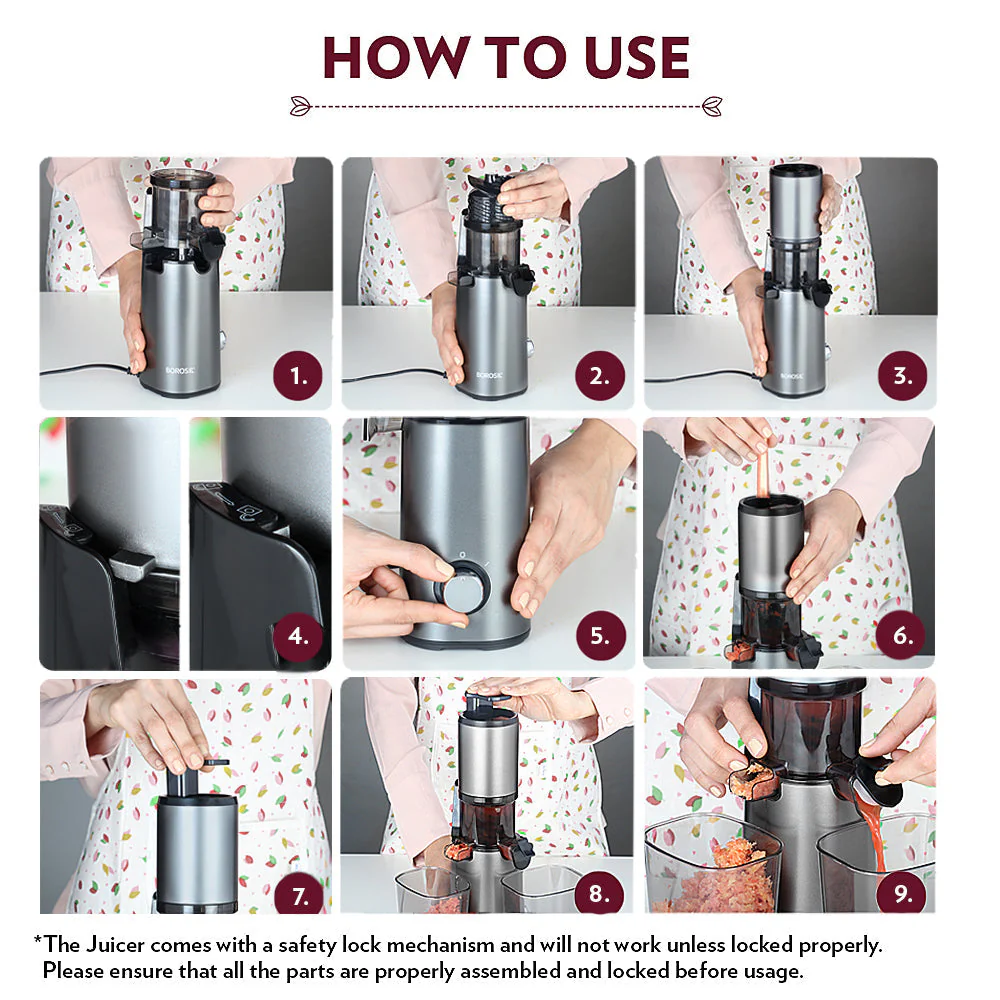 HOW TO USE

BOROSIL 1.

BOROSIL 2.

BOROSIL 3.

4.

5.

6.

7.

8.

9.

*The Juicer comes with a safety lock mechanism and will not work unless locked properly. Please ensure that all the parts are properly assembled and locked before usage.