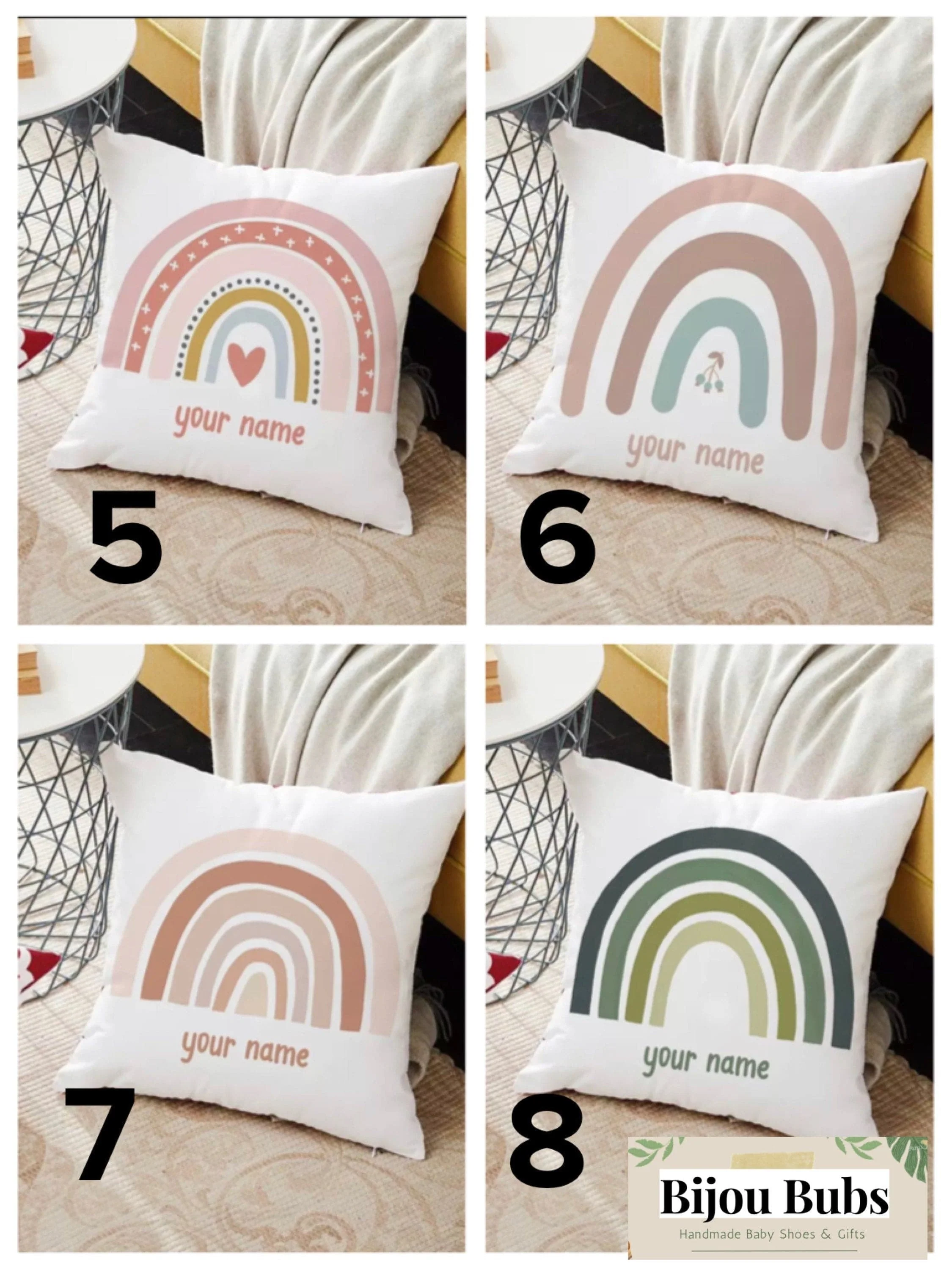 your name
5

your name
6

your name
7

your name
8

Bijou Bubs
Handmade Baby Shoes & Gifts