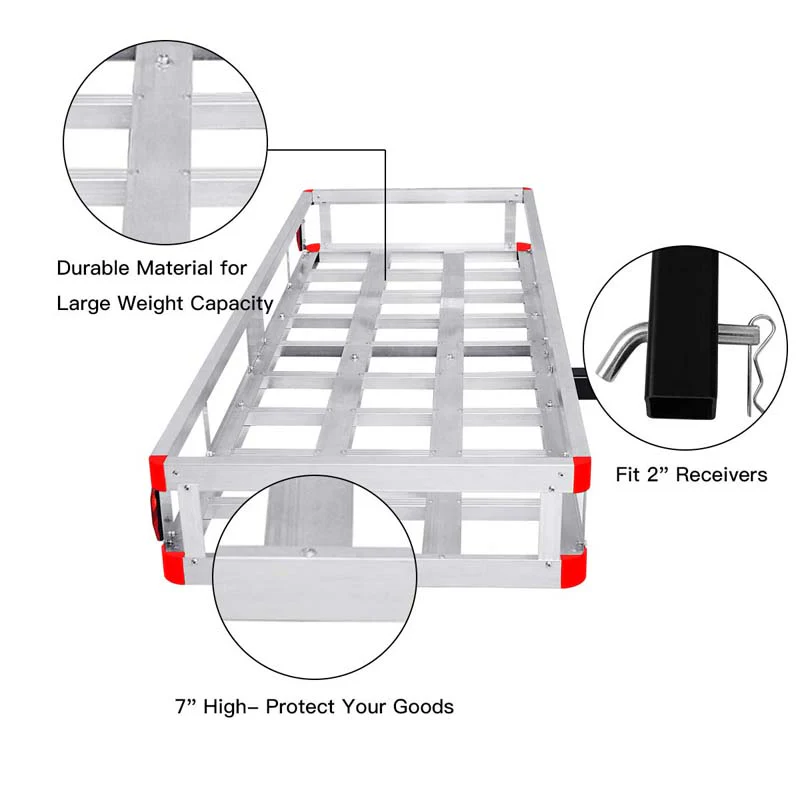 Durable Material for Large Weight Capacity

Fit 2” Receivers

7” High– Protect Your Goods