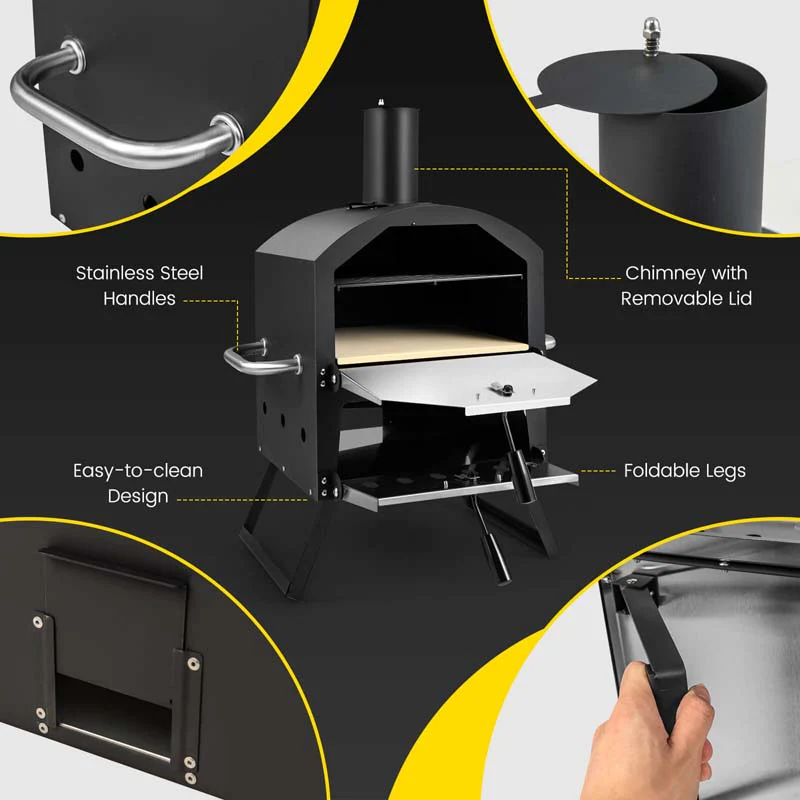 Stainless Steel Handles

Chimney with Removable Lid

Easy-to-clean Design

Foldable Legs