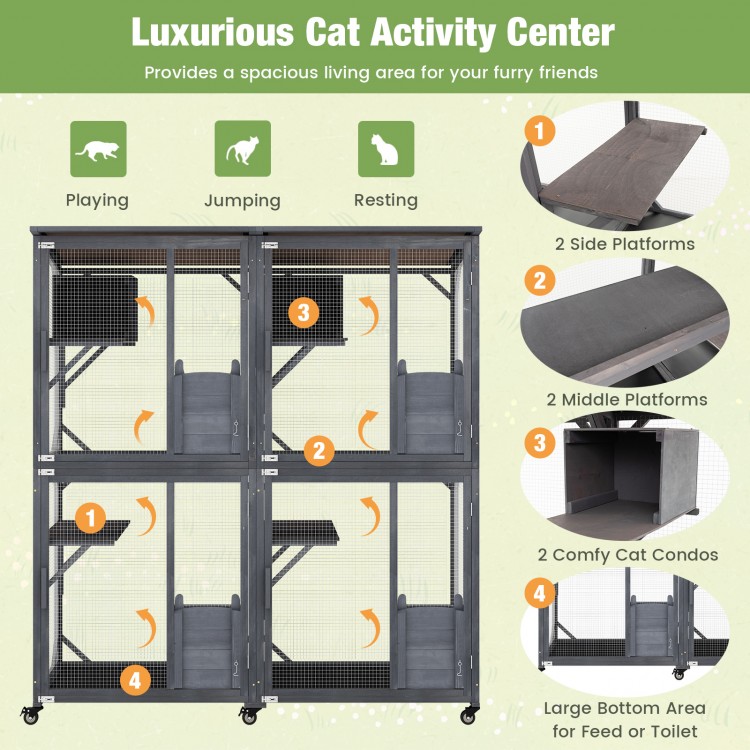 Luxurious Cat Activity Center

Provides a spacious living area for your furry friends

Playing

Jumping

Resting

3

2

1

4

1

2 Side Platforms

2

2 Middle Platforms

3

2 Comfy Cat Condos

4

Large Bottom Area for Feed or Toilet