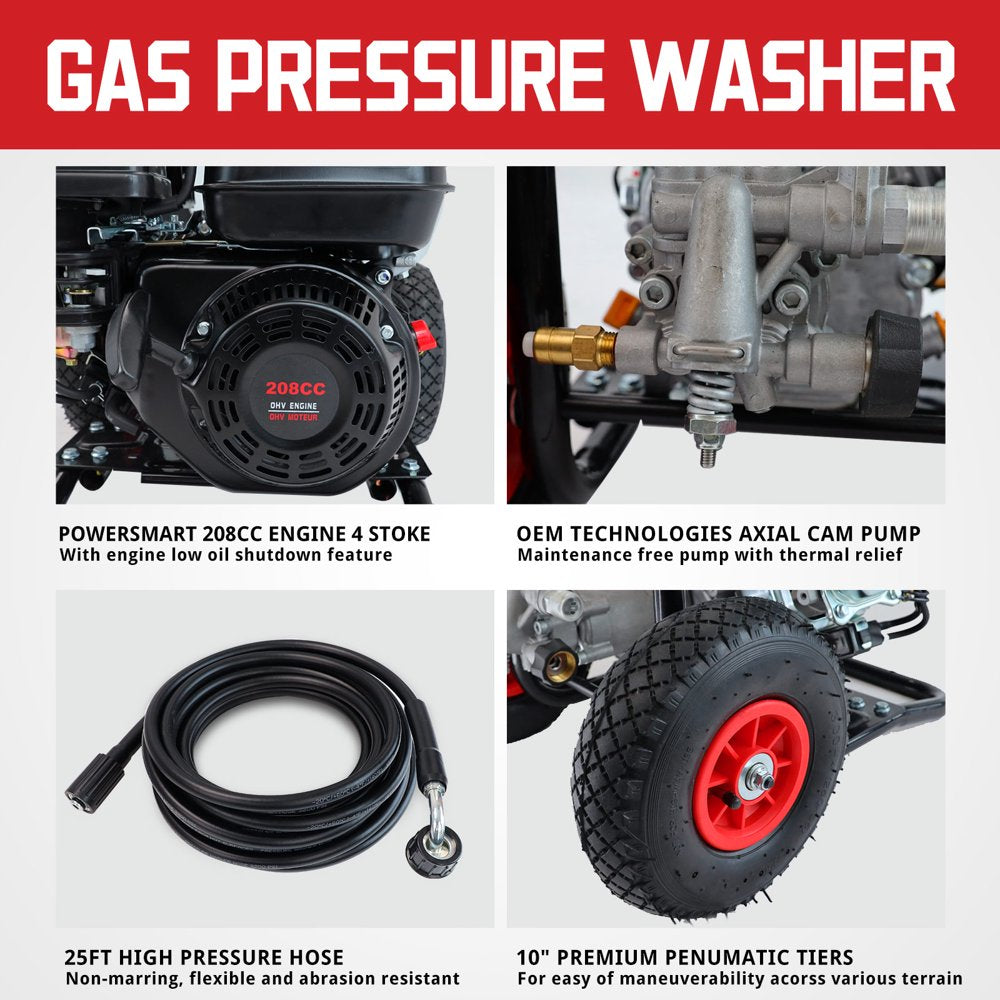 GAS PRESSURE WASHER

208CC
OHV ENGINE
OHV MOTEUR

POWERSMART 208CC ENGINE 4 STOKE
With engine low oil shutdown feature

OEM TECHNOLOGIES AXIAL CAM PUMP
Maintenance free pump with thermal relief

25FT HIGH PRESSURE HOSE
Non-marring, flexible and abrasion resistant

10" PREMIUM PENUMATIC TIERS
For easy of maneuverability acorss various terrain