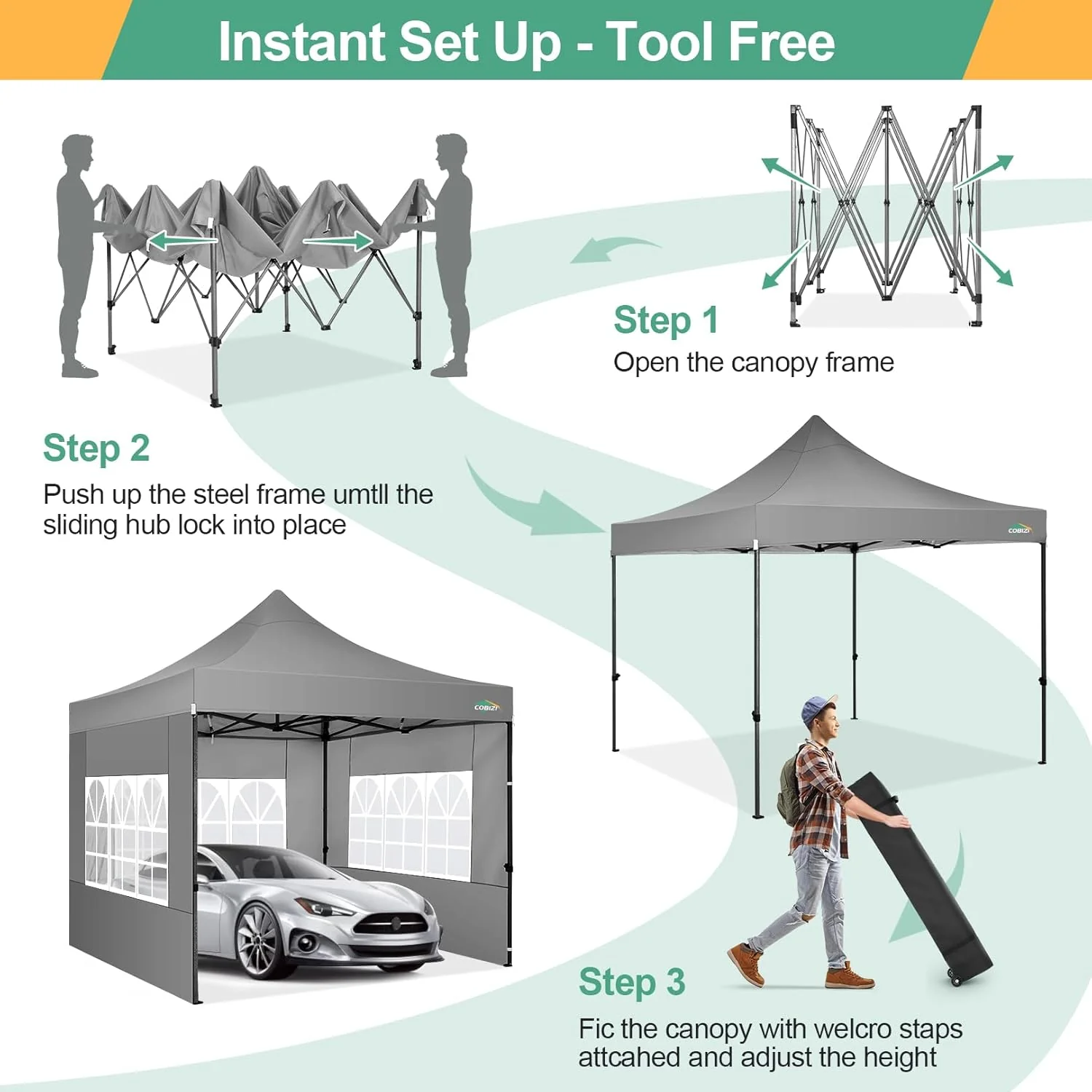 Instant Set Up - Tool Free

Step 1
Open the canopy frame

Step 2
Push up the steel frame umtll the sliding hub lock into place

COBIZI

COBIZI

Step 3
Fic the canopy with welcro staps attcahed and adjust the height