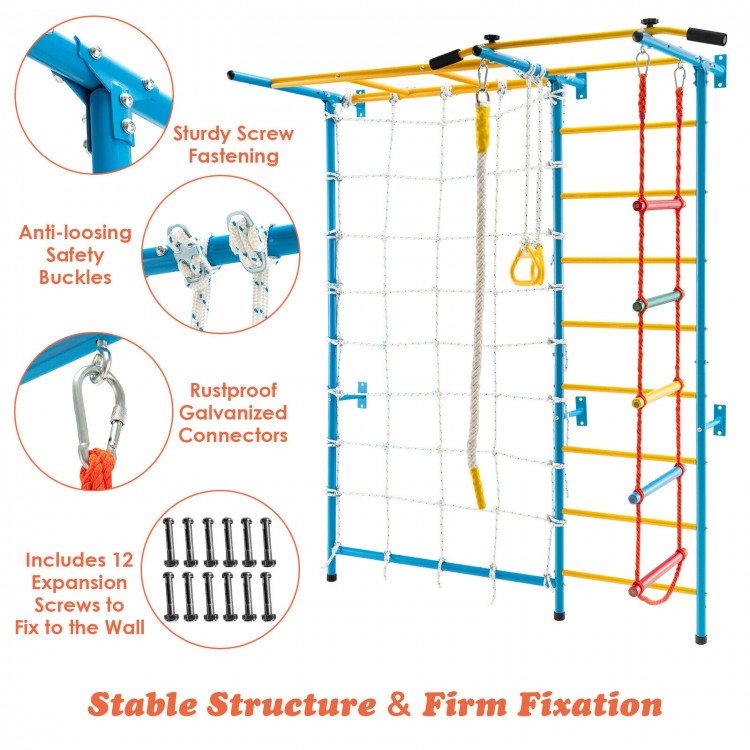 Sturdy Screw Fastening

Anti-loosing Safety Buckles

Rustproof Galvanized Connectors

Includes 12 Expansion Screws to Fix to the Wall

Stable Structure & Firm Fixation