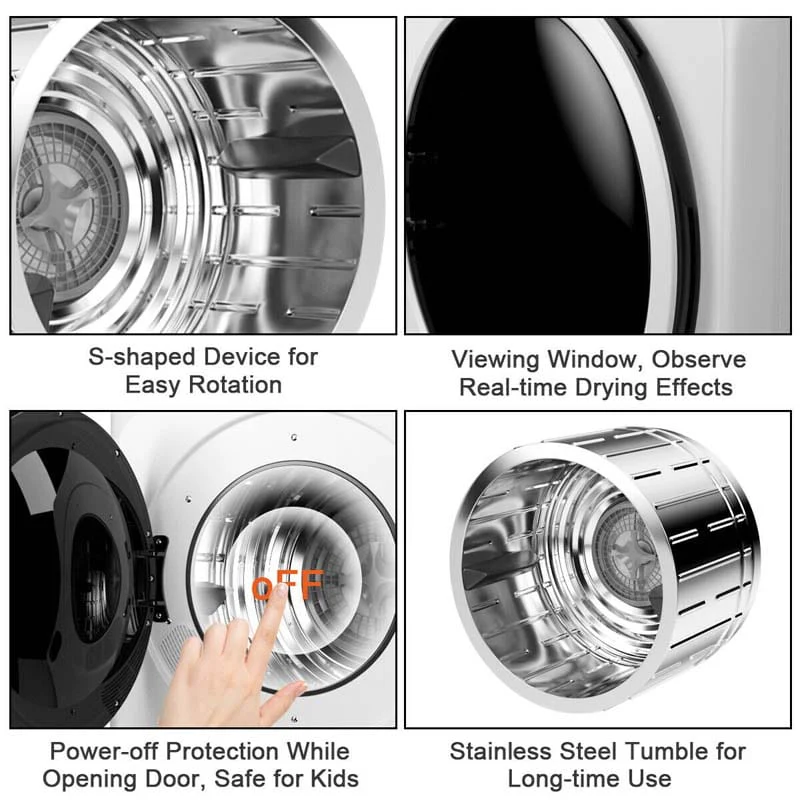 S-shaped Device for Easy Rotation

Viewing Window, Observe Real-time Drying Effects

OFF

Power-off Protection While Opening Door, Safe for Kids

Stainless Steel Tumble for Long-time Use