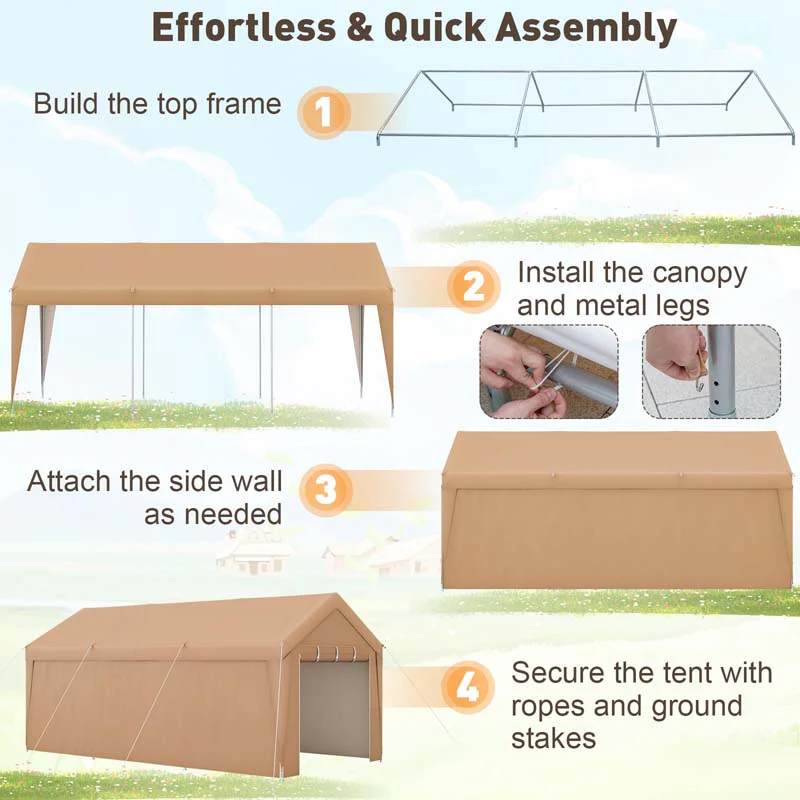 Effortless & Quick Assembly

Build the top frame 1

2 Install the canopy and metal legs

Attach the side wall as needed 3

4 Secure the tent with ropes and ground stakes