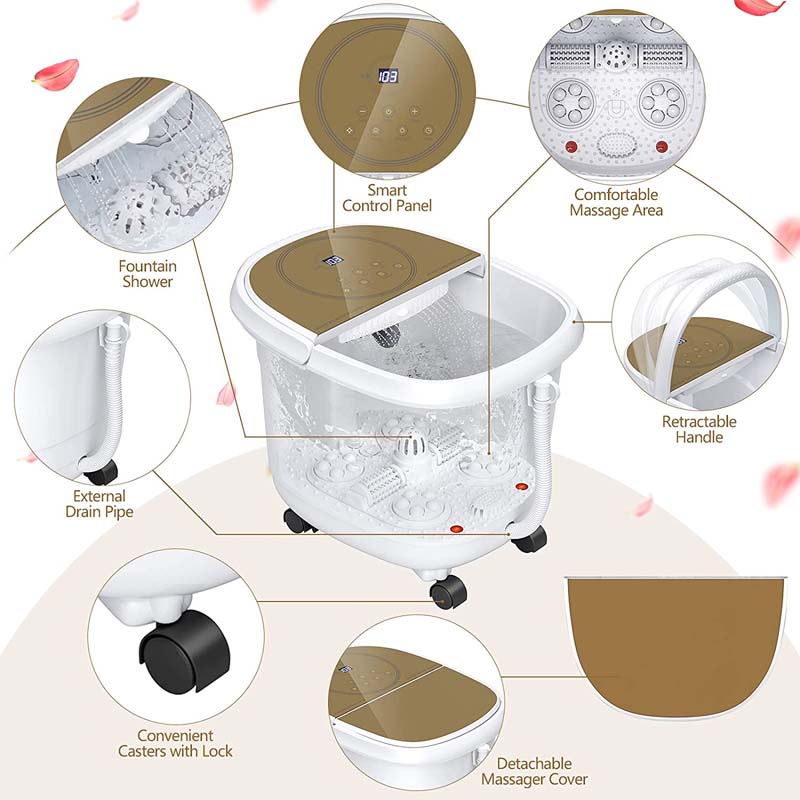 103

Smart Control Panel

Comfortable Massage Area

Fountain Shower

Retractable Handle

External Drain Pipe

Convenient Casters with Lock

Detachable Massager Cover