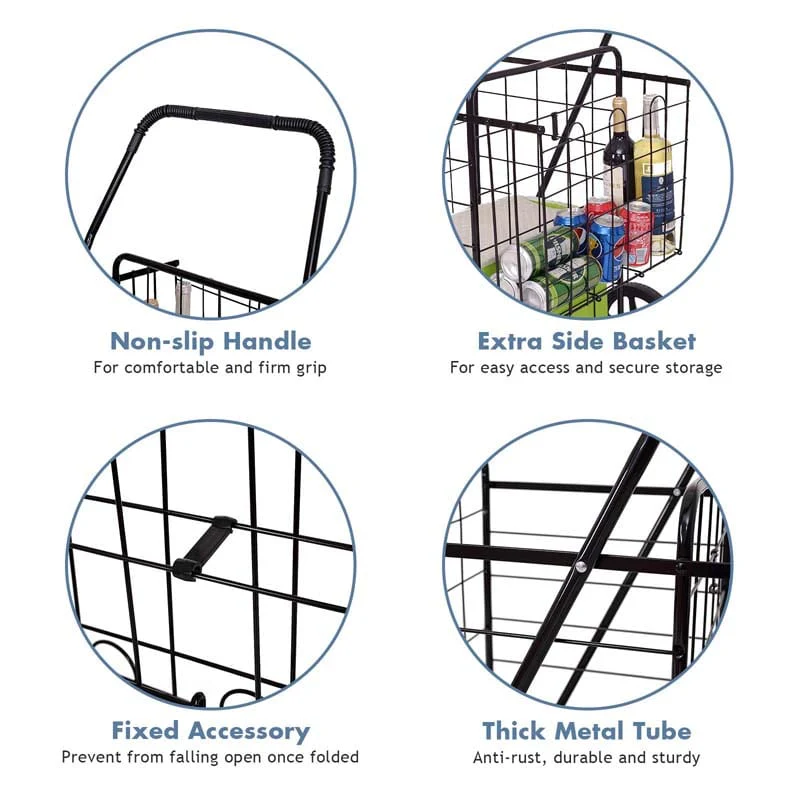 Non-slip Handle
For comfortable and firm grip

Extra Side Basket
For easy access and secure storage

Fixed Accessory
Prevent from falling open once folded

Thick Metal Tube
Anti-rust, durable and sturdy