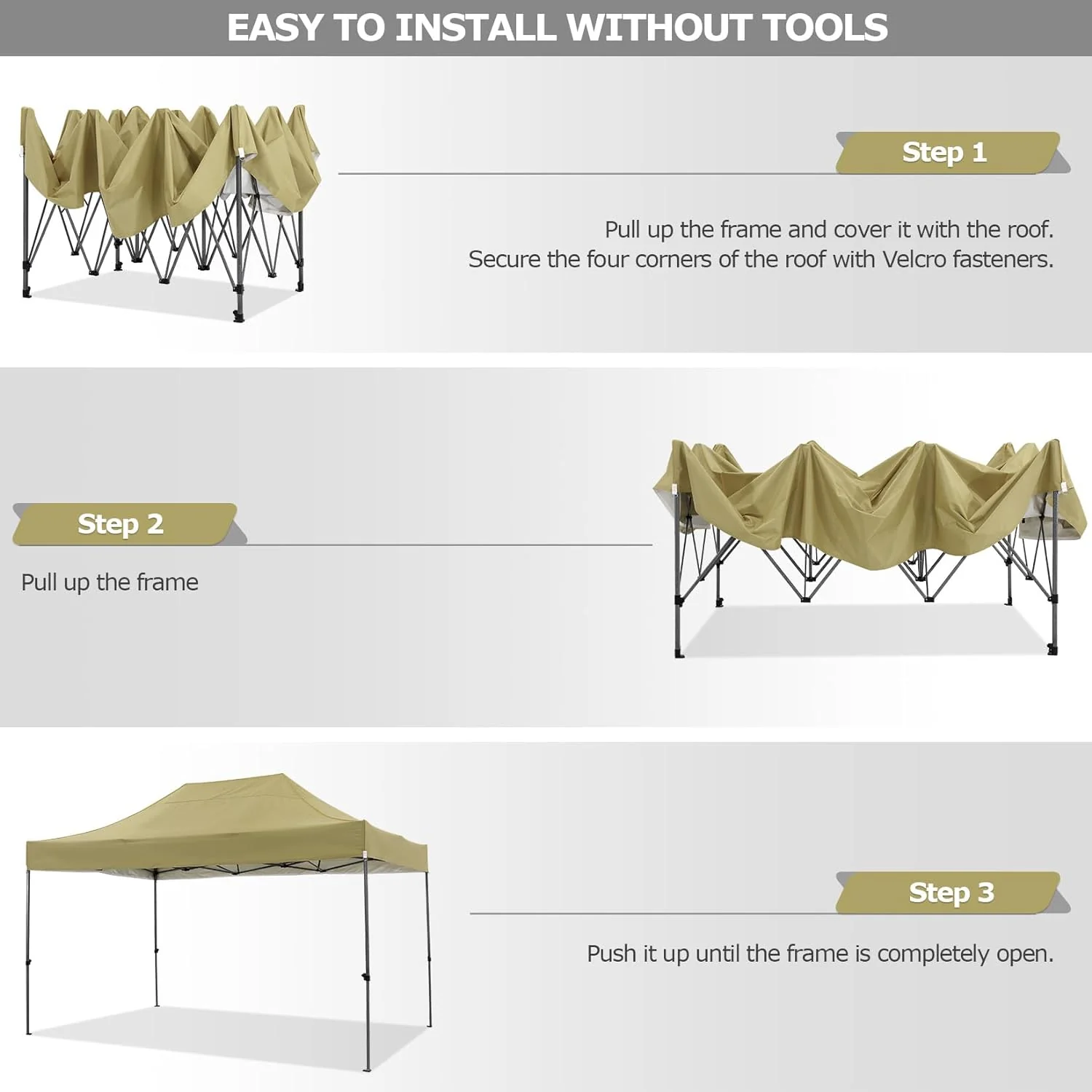 EASY TO INSTALL WITHOUT TOOLS

Step 1

Pull up the frame and cover it with the roof.
Secure the four corners of the roof with Velcro fasteners.

Step 2

Pull up the frame

Step 3

Push it up until the frame is completely open.