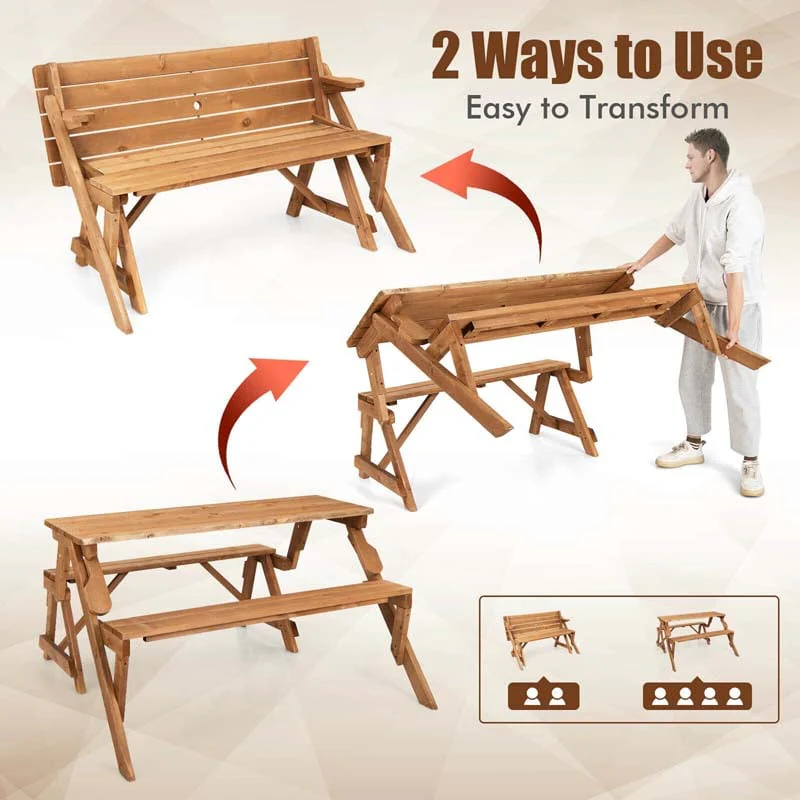 2 Ways to Use
Easy to Transform