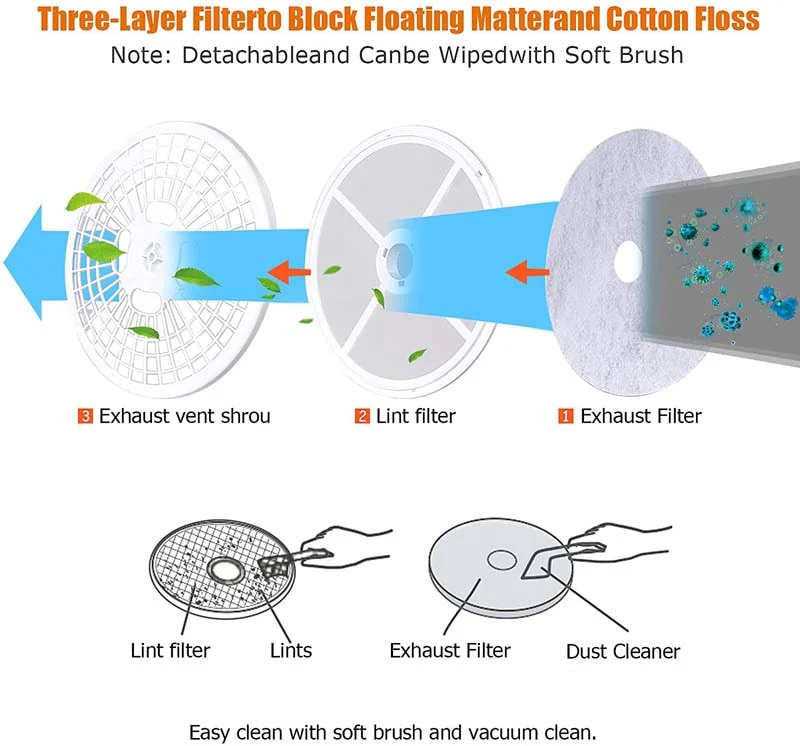 Three-Layer Filterto Block Floating Matterand Cotton Floss

Note: Detachableand Canbe Wipedwith Soft Brush

3 Exhaust vent shrou

2 Lint filter

1 Exhaust Filter

Lint filter

Lints

Exhaust Filter

Dust Cleaner

Easy clean with soft brush and vacuum clean.