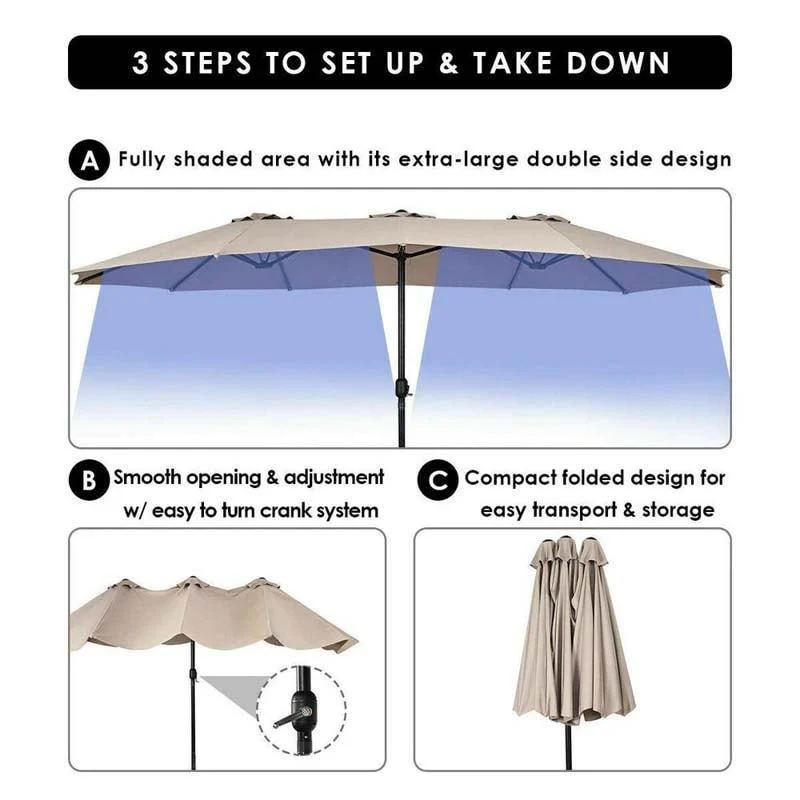 3 STEPS TO SET UP & TAKE DOWN

A Fully shaded area with its extra-large double side design

B Smooth opening & adjustment w/ easy to turn crank system

C Compact folded design for easy transport & storage