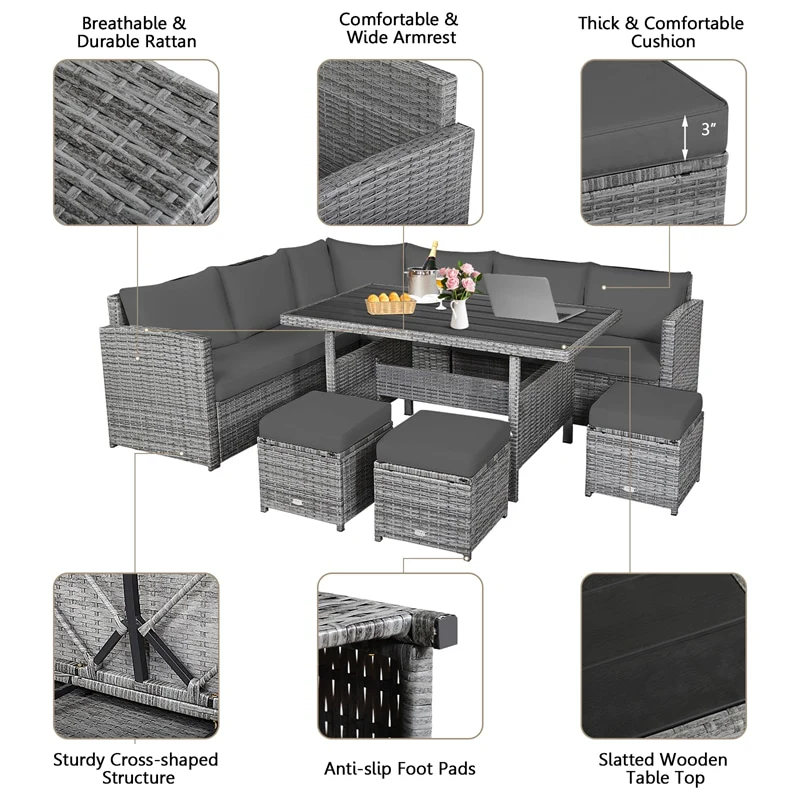 Breathable & Durable Rattan

Comfortable & Wide Armrest

Thick & Comfortable Cushion

3"

Sturdy Cross-shaped Structure

Anti-slip Foot Pads

Slatted Wooden Table Top