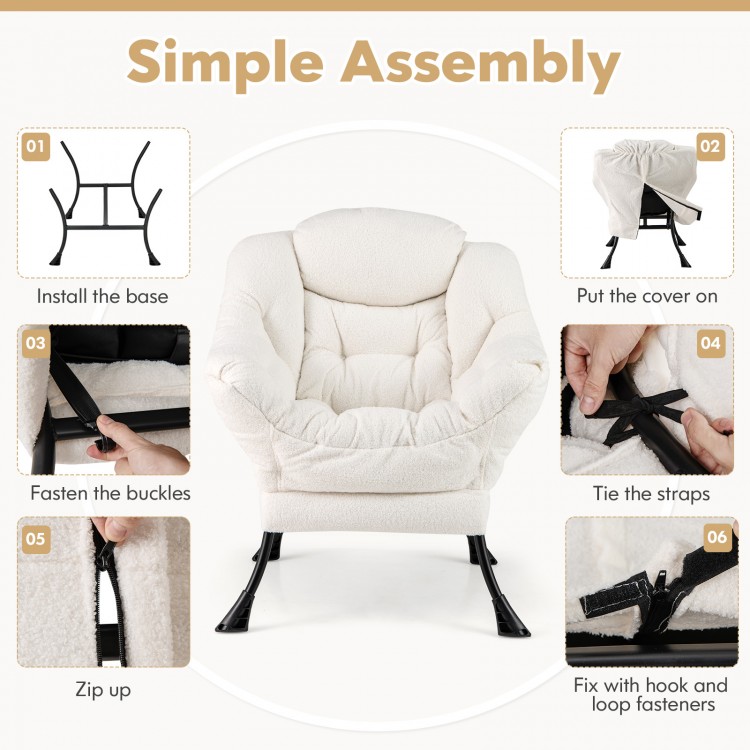 Simple Assembly

01

Install the base

02

Put the cover on

03

Fasten the buckles

04

Tie the straps

05

Zip up

06

Fix with hook and loop fasteners