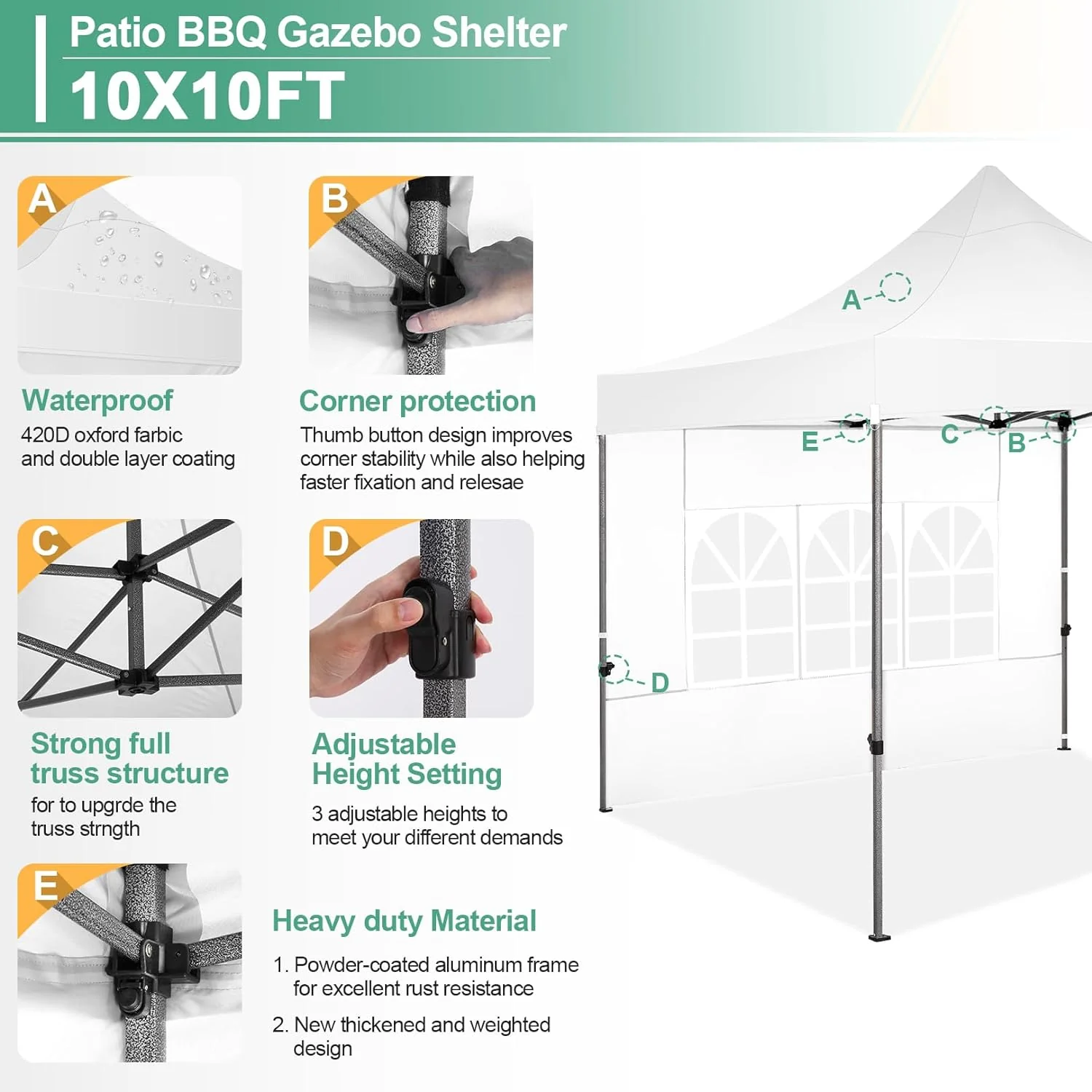 Patio BBQ Gazebo Shelter
10X10FT

A
Waterproof
420D oxford farbic and double layer coating

B
Corner protection
Thumb button design improves corner stability while also helping faster fixation and relesae

C
Strong full truss structure
for to upgrde the truss strngth

D
Adjustable Height Setting
3 adjustable heights to meet your different demands

E
Heavy duty Material
1. Powder-coated aluminum frame for excellent rust resistance
2. New thickened and weighted design

A
E
C
B
D