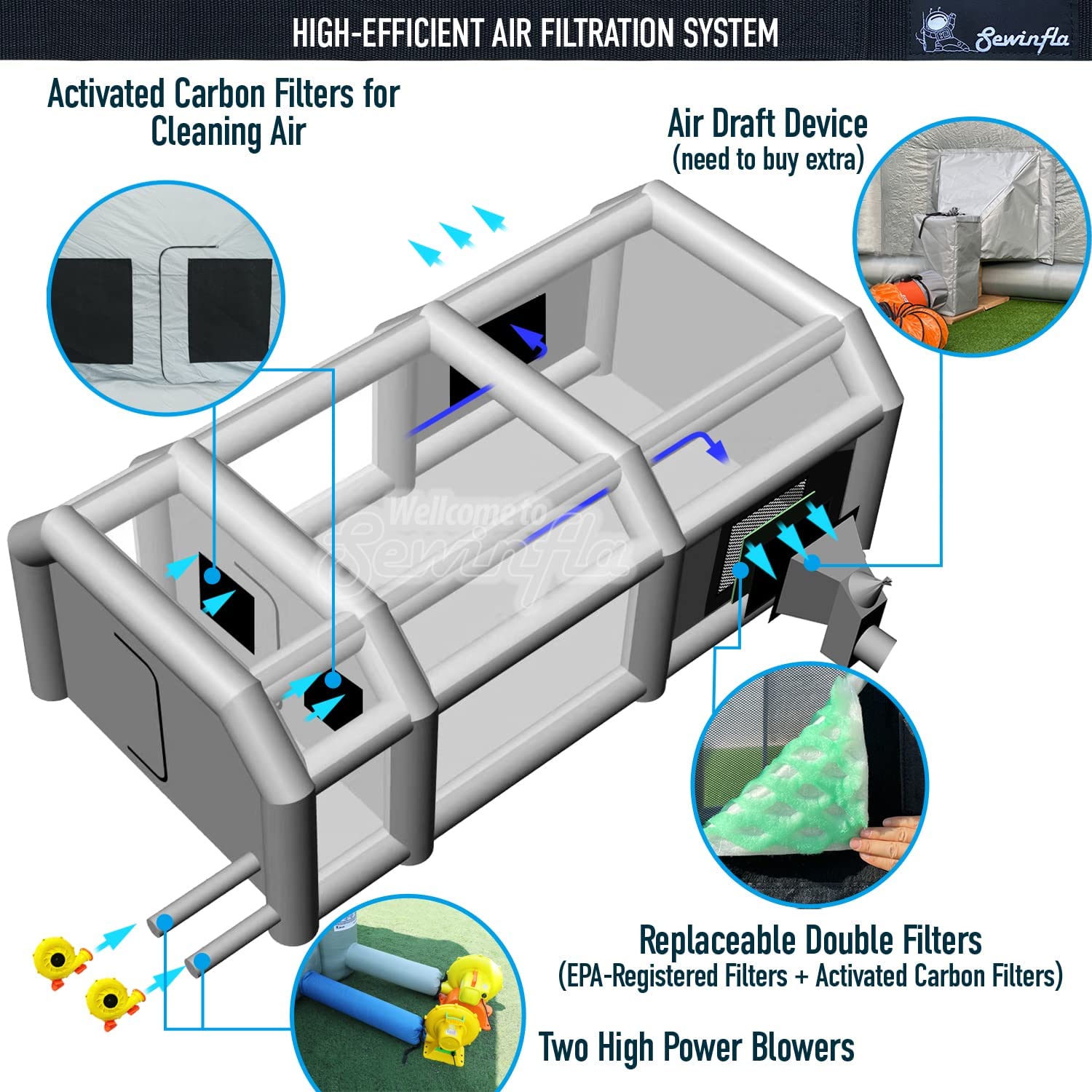 HIGH-EFFICIENT AIR FILTRATION SYSTEM

Sewinfla

Activated Carbon Filters for Cleaning Air

Air Draft Device
(need to buy extra)

Wellcome to Sewinfla

Replaceable Double Filters
(EPA-Registered Filters + Activated Carbon Filters)

Two High Power Blowers