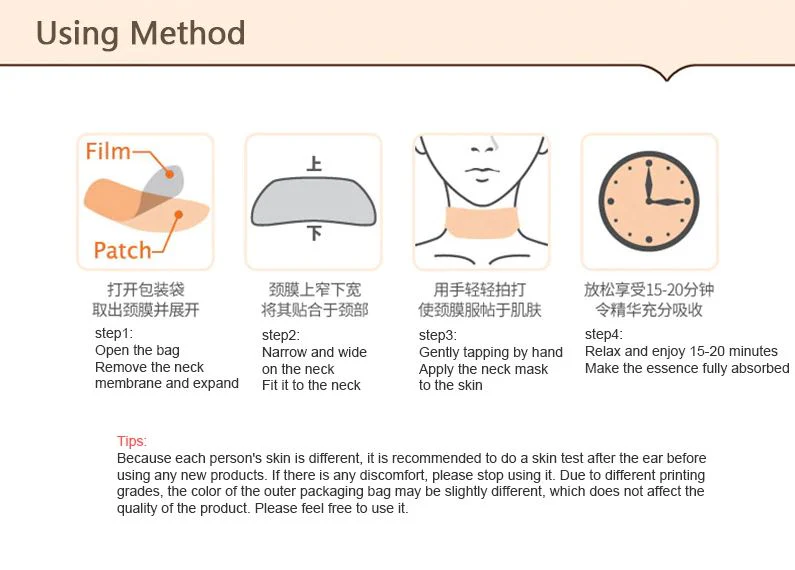 Using Method

Film
Patch

打开包装袋
取出颈膜并展开

step1:
Open the bag
Remove the neck membrane and expand

上
下

颈膜上窄下宽
将其贴合于颈部

step2:
Narrow and wide on the neck
Fit it to the neck

用手轻轻拍打
使颈膜服帖于肌肤

step3:
Gently tapping by hand
Apply the neck mask to the skin

放松享受15-20分钟
令精华充分吸收

step4:
Relax and enjoy 15-20 minutes
Make the essence fully absorbed

Tips:
Because each person's skin is different, it is recommended to do a skin test after the ear before using any new products. If there is any discomfort, please stop using it. Due to different printing grades, the color of the outer packaging bag may be slightly different, which does not affect the quality of the product. Please feel free to use it.